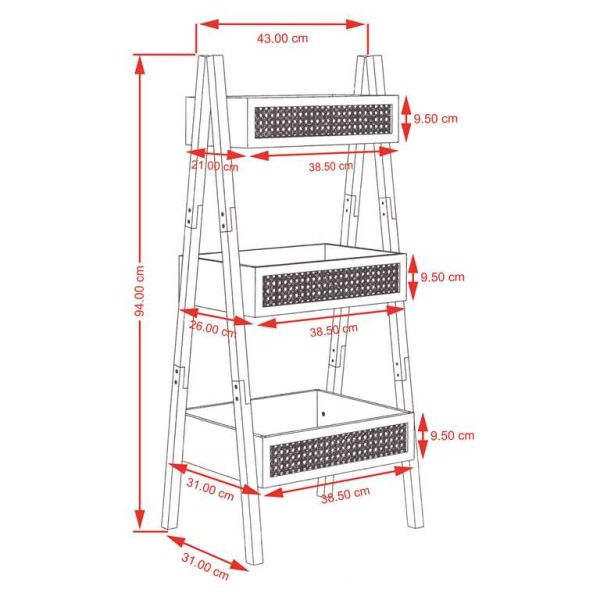 43.00 cm

9.50 cm

21.00 cm

38.50 cm

94.00 cm

9.50 cm

26.00 cm

38.50 cm

9.50 cm

31.00 cm

38.50 cm

31.00 cm